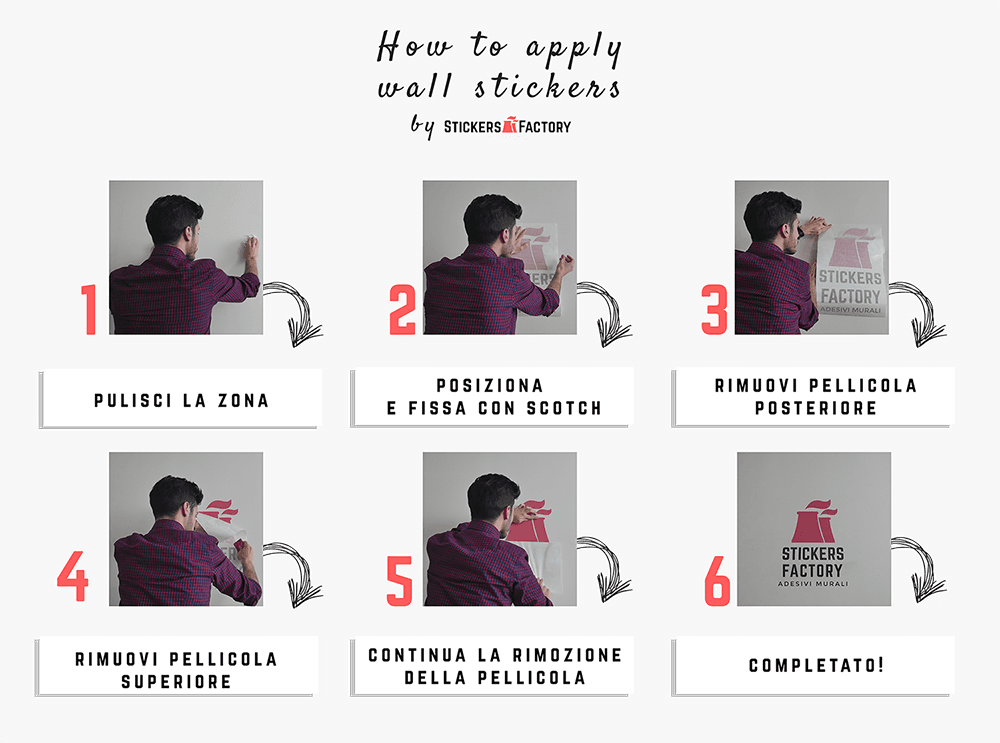 How to apply wall stickers
by STICKERS FACTORY

1

PULISCI LA ZONA

2

POSIZIONA
E FISSA CON SCOTCH

3
STICKERS FACTORY
ADESIVI MURALI

RIMUOVI PELLICOLA
POSTERIORE

4

RIMUOVI PELLICOLA
SUPERIORE

5

CONTINUA LA RIMOZIONE
DELLA PELLICOLA

6
STICKERS FACTORY
ADESIVI MURALI

COMPLETATO!